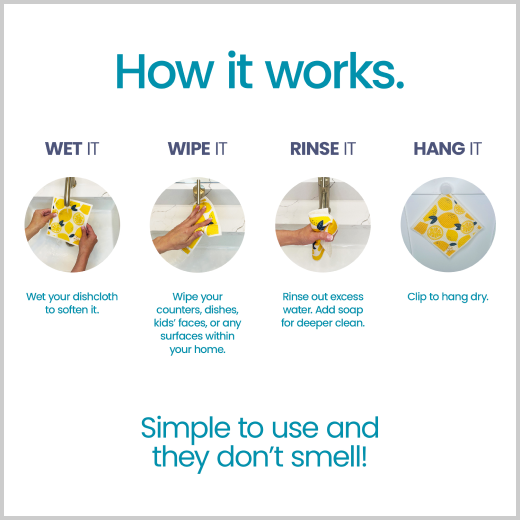 How it works.

WET IT

Wet your dishcloth to soften it.

WIPE IT

Wipe your counters, dishes, kids' faces, or any surfaces within your home.

RINSE IT

Rinse out excess water. Add soap for deeper clean.

HANG IT

Clip to hang dry.

Simple to use and they don't smell!